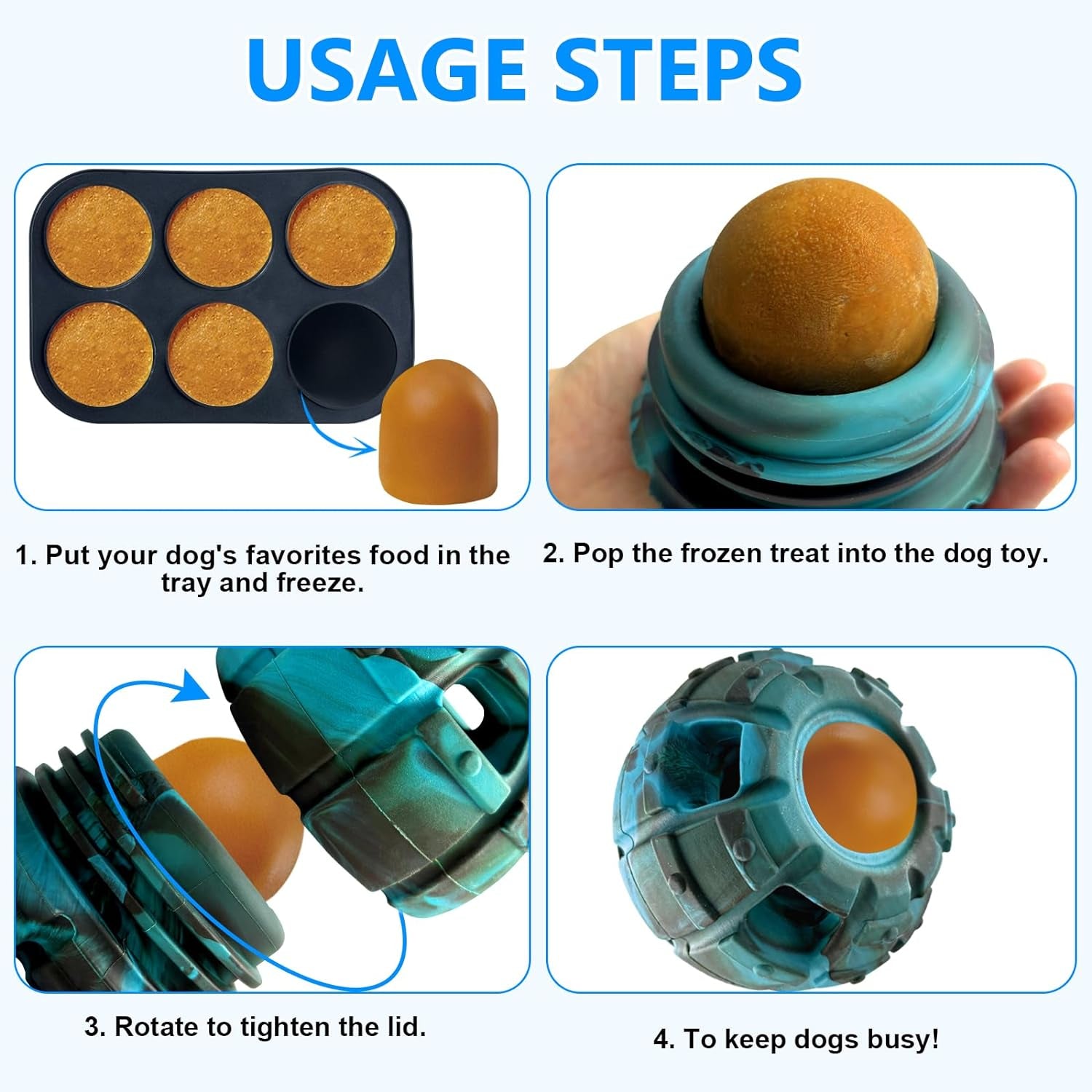 USAGE STEPS

1. Put your dog's favorites food in the tray and freeze.

2. Pop the frozen treat into the dog toy.

3. Rotate to tighten the lid.

4. To keep dogs busy!