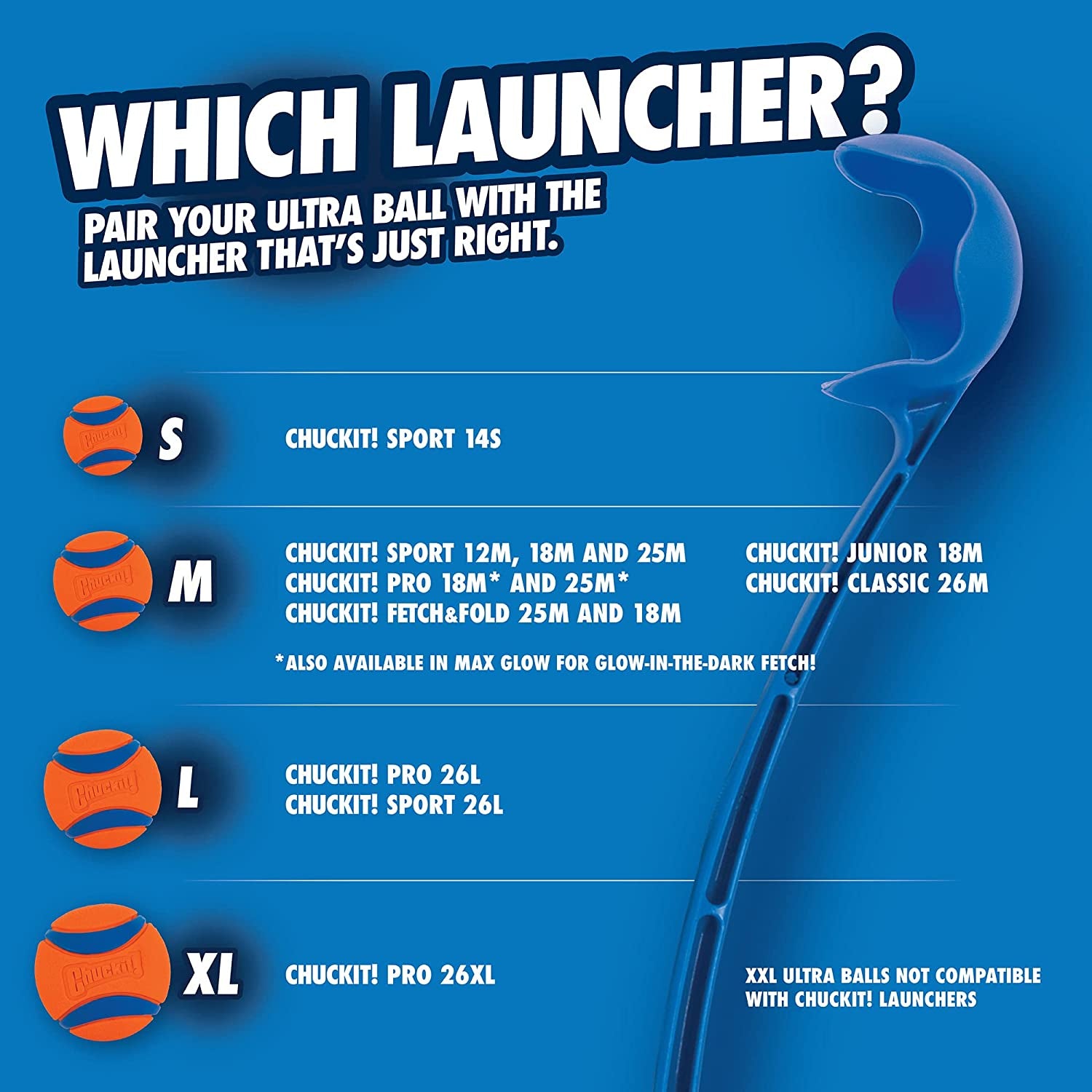 WHICH LAUNCHER?
PAIR YOUR ULTRA BALL WITH THE LAUNCHER THAT'S JUST RIGHT.

Chuckit! S
CHUCKIT! SPORT 14S

Chuckit! M
CHUCKIT! SPORT 12M, 18M AND 25M
CHUCKIT! PRO 18M* AND 25M*
CHUCKIT! FETCH&FOLD 25M AND 18M

CHUCKIT! JUNIOR 18M
CHUCKIT! CLASSIC 26M

*ALSO AVAILABLE IN MAX GLOW FOR GLOW-IN-THE-DARK FETCH!

Chuckit! L
CHUCKIT! PRO 26L
CHUCKIT! SPORT 26L

Chuckit! XL
CHUCKIT! PRO 26XL

XXL ULTRA BALLS NOT COMPATIBLE WITH CHUCKIT! LAUNCHERS