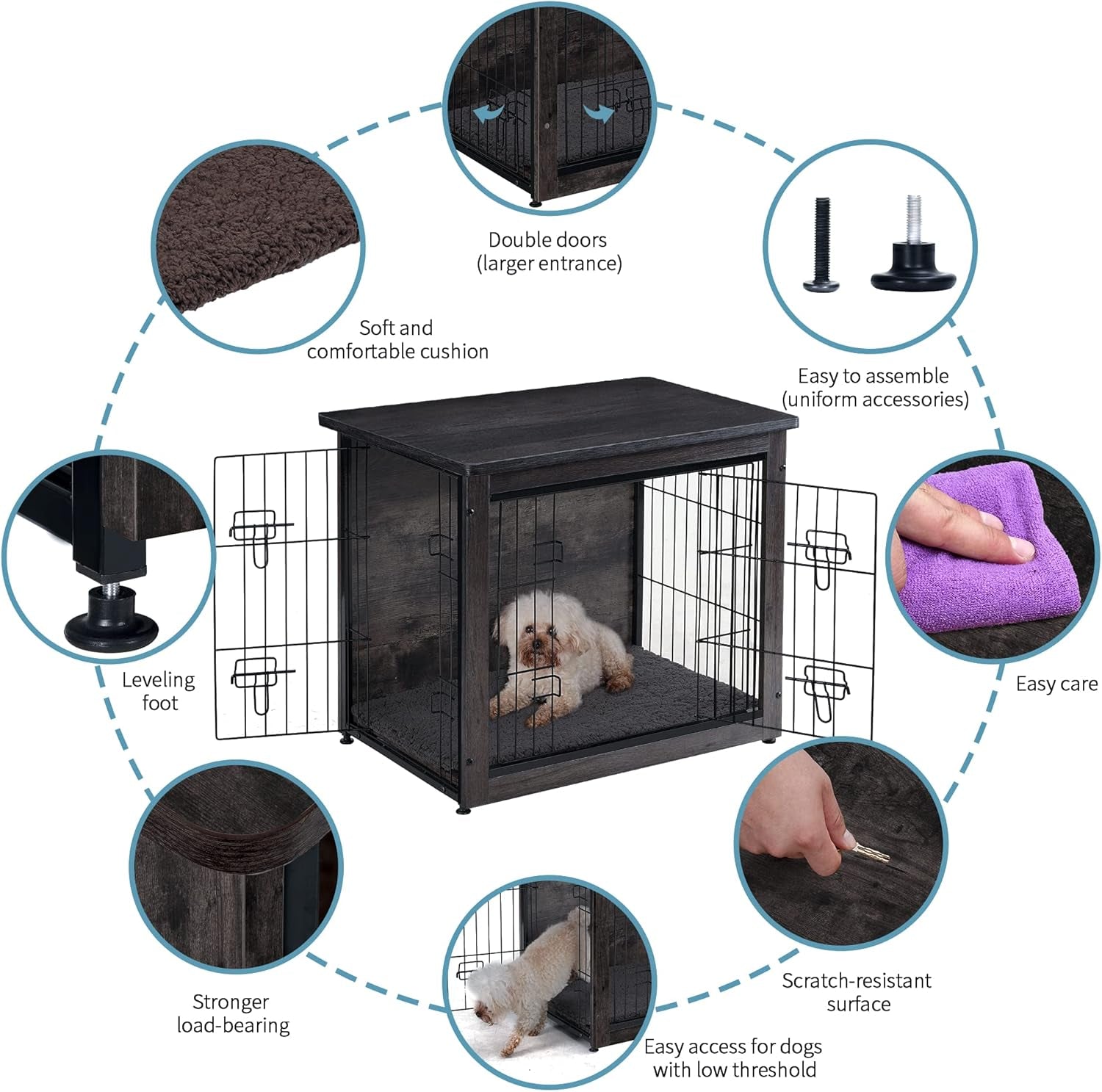 Double doors
(larger entrance)

Soft and
comfortable cushion

Easy to assemble
(uniform accessories)

Leveling
foot

Easy care

Stronger
load-bearing

Scratch-resistant
surface

Easy access for dogs
with low threshold