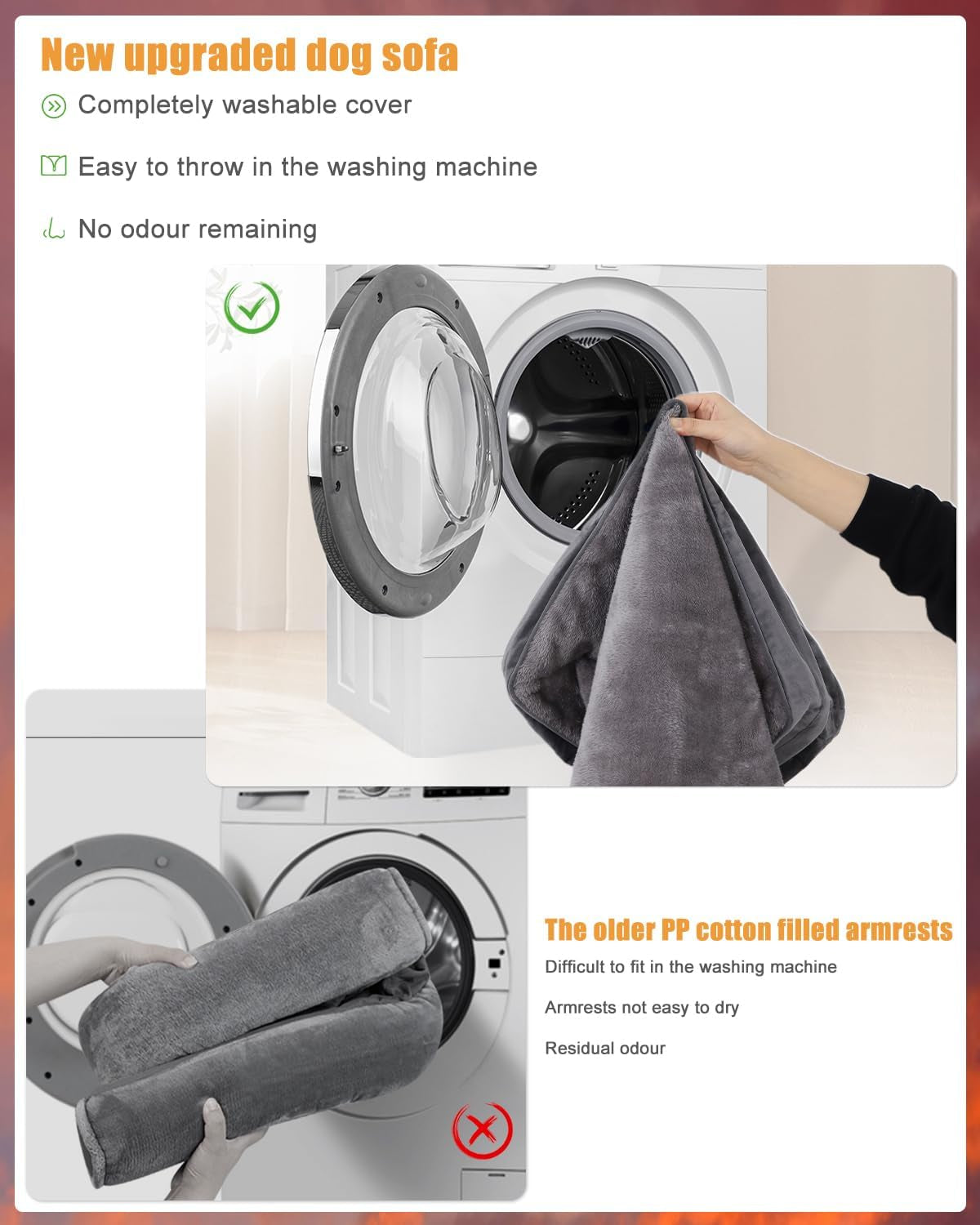 New upgraded dog sofa

Completely washable cover

Easy to throw in the washing machine

No odour remaining

The older PP cotton filled armrests

Difficult to fit in the washing machine

Armrests not easy to dry

Residual odour