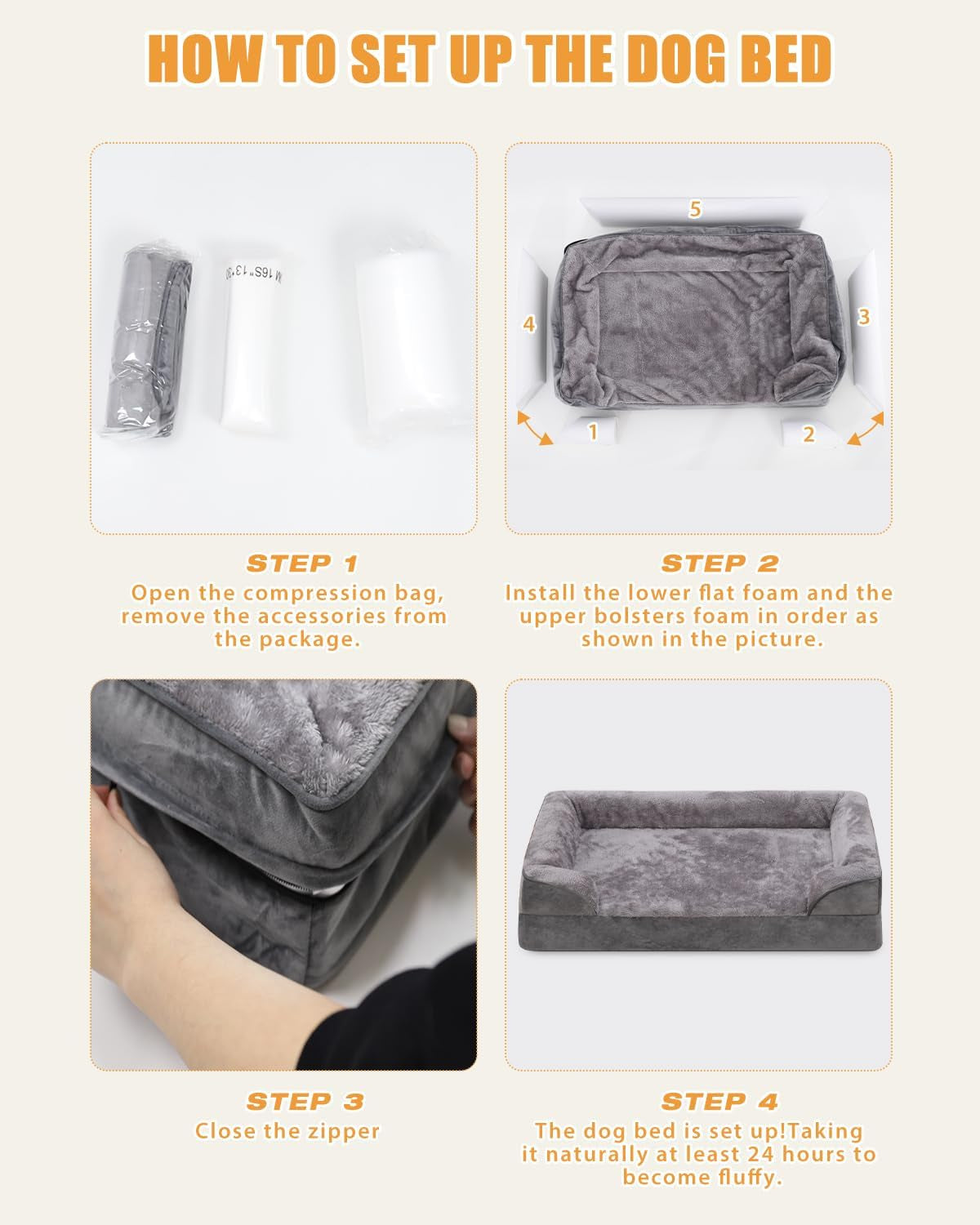 HOW TO SET UP THE DOG BED

M 16S"13"30

5
4
3
1
2

STEP 1
Open the compression bag, remove the accessories from the package.

STEP 2
Install the lower flat foam and the upper bolsters foam in order as shown in the picture.

STEP 3
Close the zipper

STEP 4
The dog bed is set up!Taking it naturally at least 24 hours to become fluffy.